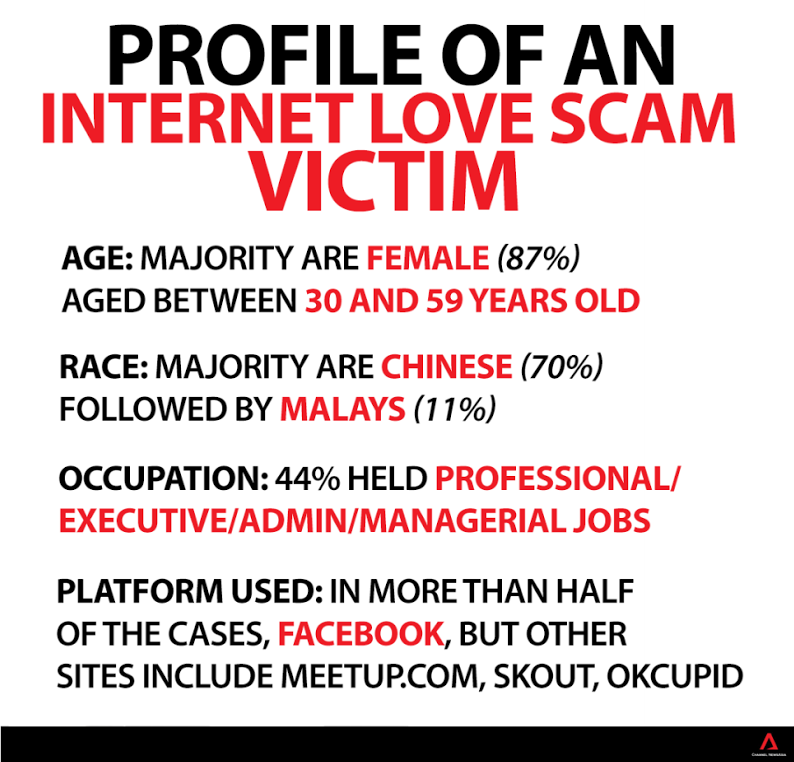 PROFILE OF AN
INTERNET LOVE SCAM
VICTIM

AGE: MAJORITY ARE FEMALE (87%) AGED BETWEEN 30 AND 59 YEARS OLD

RACE: MAJORITY ARE CHINESE (70%) FOLLOWED BY MALAYS (11%)

OCCUPATION: 44% HELD PROFESSIONAL/ EXECUTIVE/ADMIN/MANAGERIAL JOBS

PLATFORM USED: IN MORE THAN HALF OF THE CASES, FACEBOOK, BUT OTHER SITES INCLUDE MEETUP.COM, SKOUT, OKCUPID

CHANNEL NEWSASIA