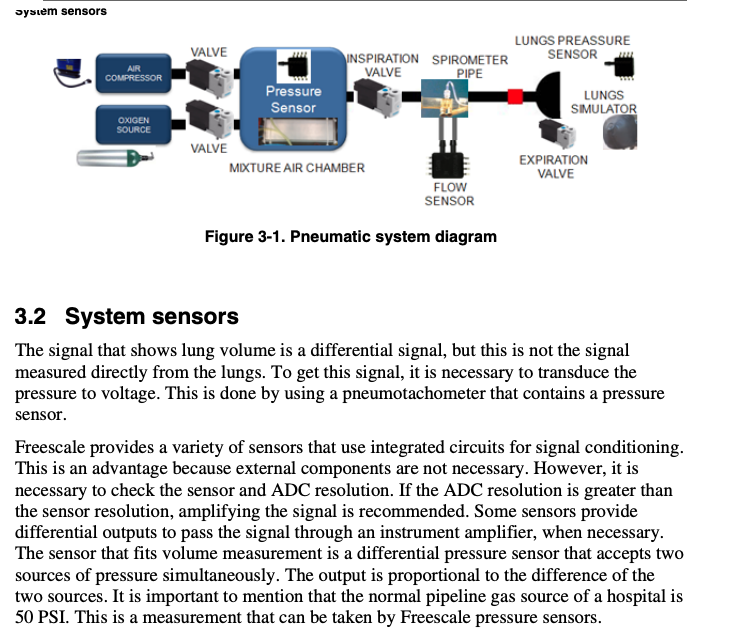 System sensors

AIR COMPRESSOR

OXIGEN SOURCE

VALVE

VALVE

Pressure Sensor

MIXTURE AIR CHAMBER

INSPIRATION VALVE

SPIROMETER PIPE

FLOW SENSOR

LUNGS PREASSURE SENSOR

LUNGS SIMULATOR

EXPIRATION VALVE

Figure 3-1. Pneumatic system diagram

3.2 System sensors

The signal that shows lung volume is a differential signal, but this is not the signal measured directly from the lungs. To get this signal, it is necessary to transduce the pressure to voltage. This is done by using a pneumotachometer that contains a pressure sensor.

Freescale provides a variety of sensors that use integrated circuits for signal conditioning. This is an advantage because external components are not necessary. However, it is necessary to check the sensor and ADC resolution. If the ADC resolution is greater than the sensor resolution, amplifying the signal is recommended. Some sensors provide differential outputs to pass the signal through an instrument amplifier, when necessary. The sensor that fits volume measurement is a differential pressure sensor that accepts two sources of pressure simultaneously. The output is proportional to the difference of the two sources. It is important to mention that the normal pipeline gas source of a hospital is 50 PSI. This is a measurement that can be taken by Freescale pressure sensors.