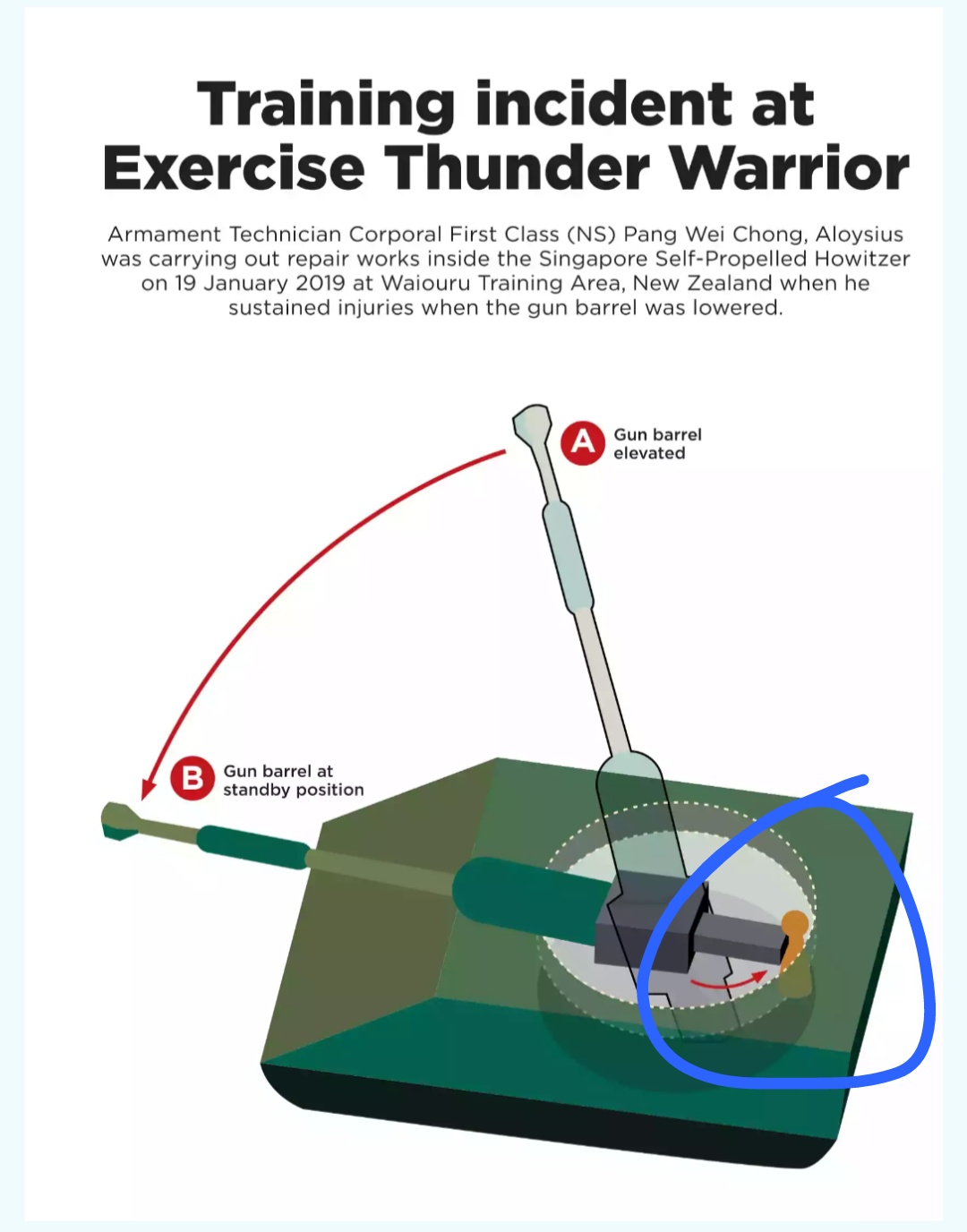 Training incident at Exercise Thunder Warrior

Armament Technician Corporal First Class (NS) Pang Wei Chong, Aloysius was carrying out repair works inside the Singapore Self-Propelled Howitzer on 19 January 2019 at Waiouru Training Area, New Zealand when he sustained injuries when the gun barrel was lowered.

A Gun barrel elevated

B Gun barrel at standby position